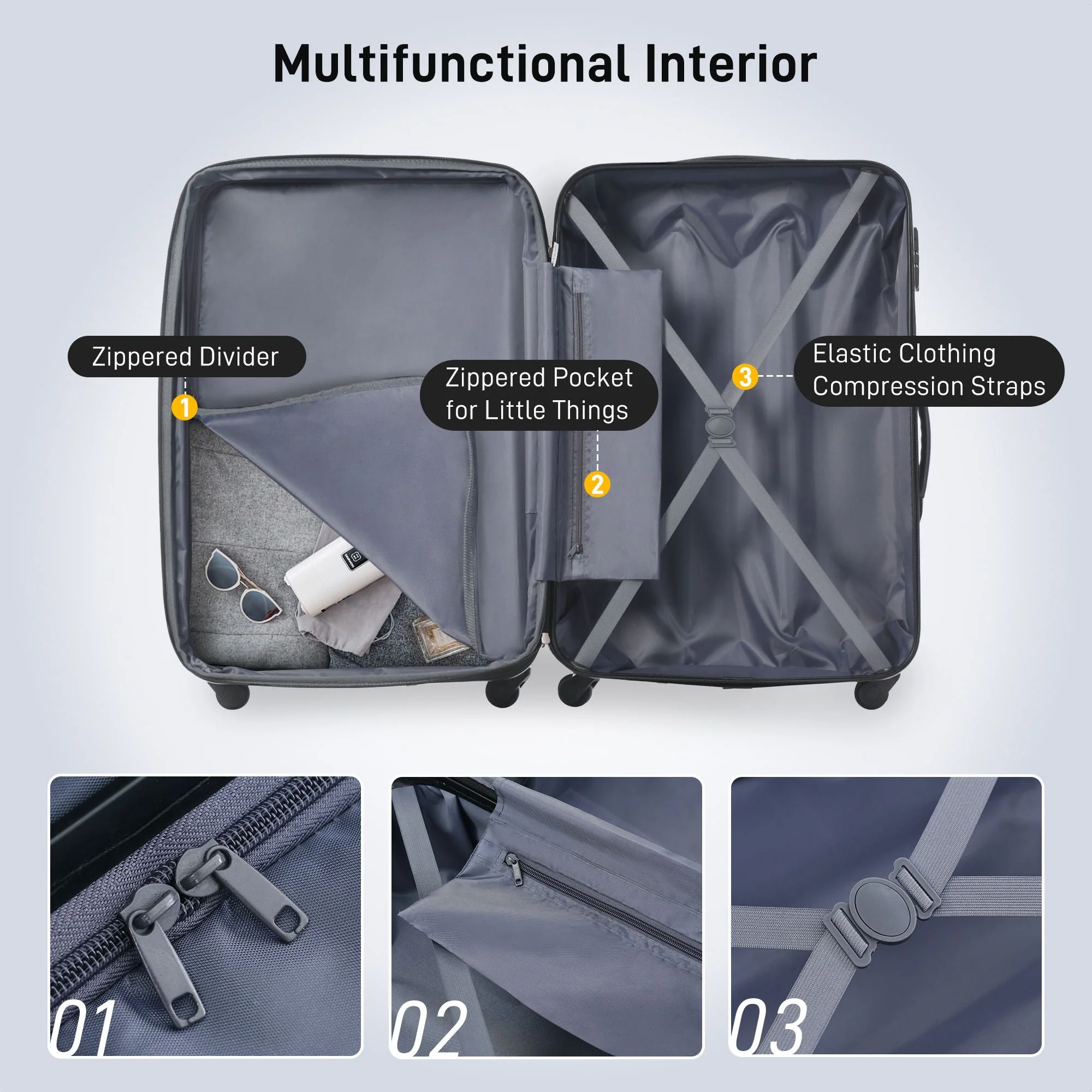 Multifunctional Interior

Zippered Divider

1

Zippered Pocket for Little Things

2

3

Elastic Clothing Compression Straps

01

02

03